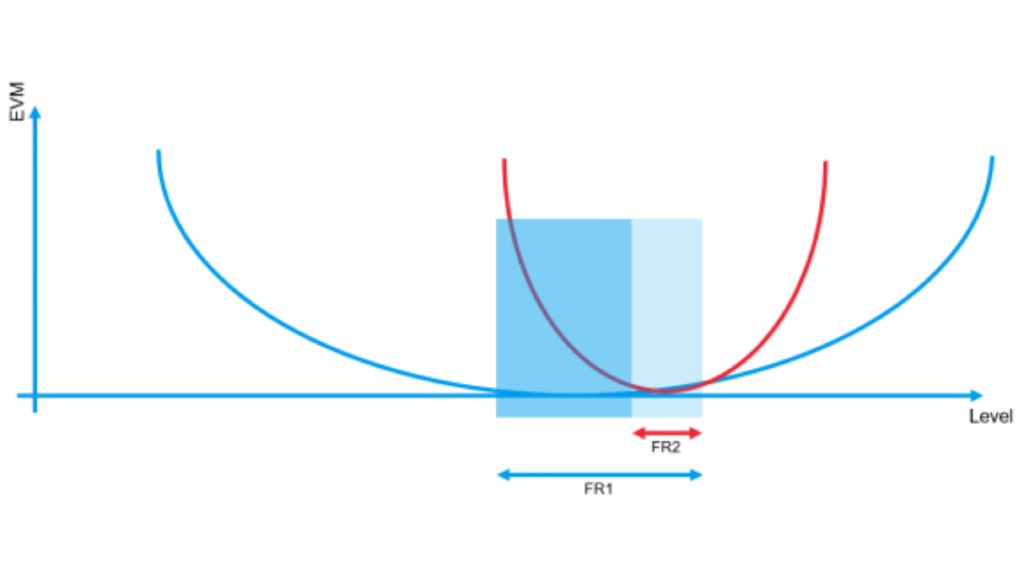 EVM
Level
FR2
FR1