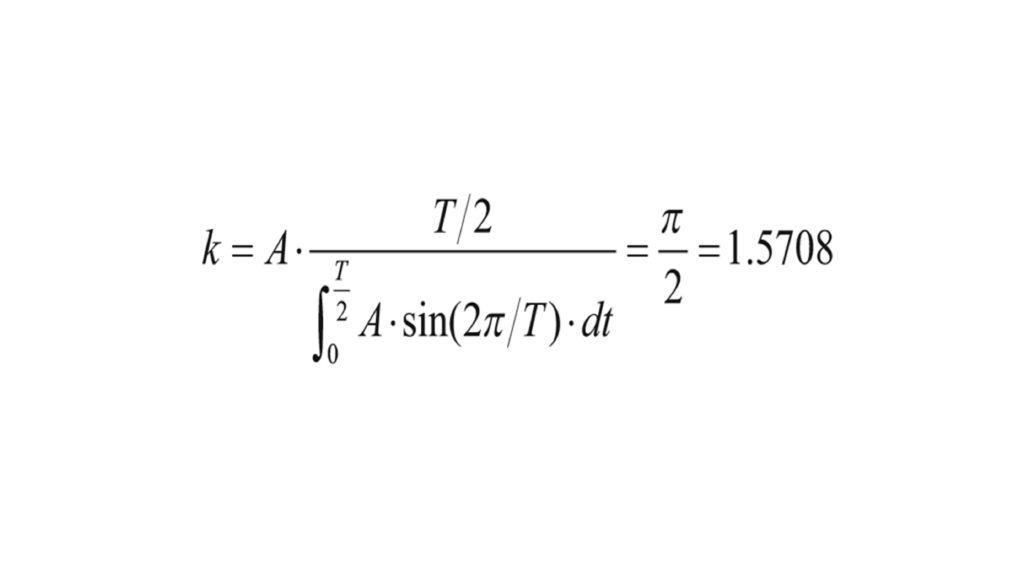 $k = A \cdot \frac{T/2}{\int_0^{\frac{T}{2}} A \cdot \sin(2\pi/T) \cdot dt} = \frac{\pi}{2} = 1.5708$