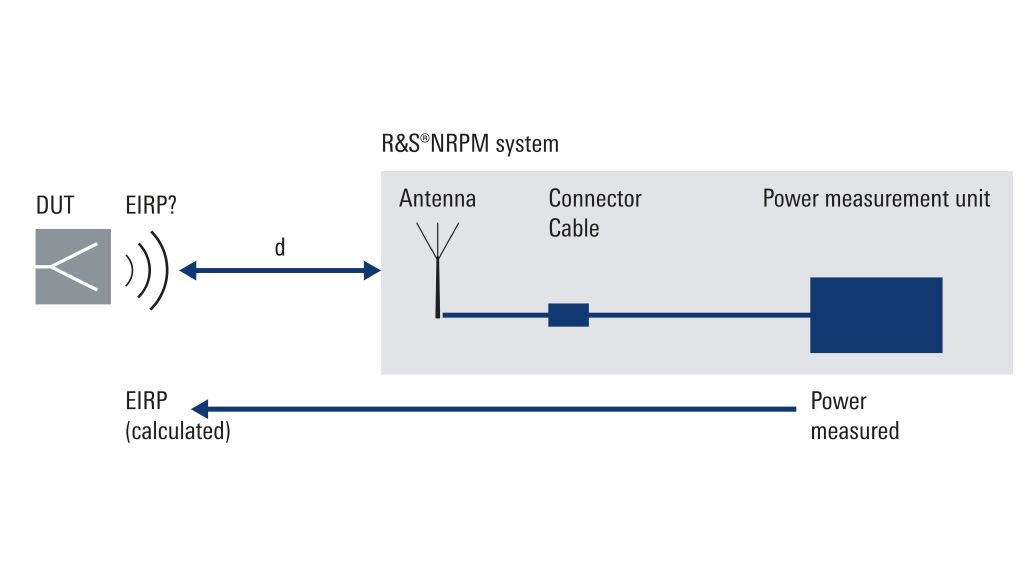 R&S®NRPM system

DUT

EIRP?

d

Antenna

Connector
Cable

Power measurement unit

EIRP
(calculated)

Power
measured