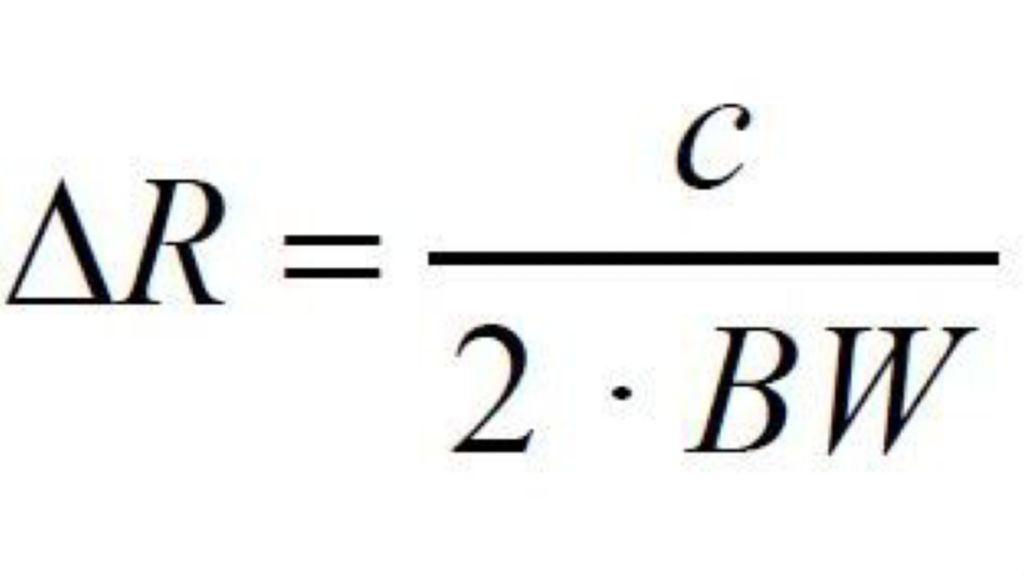 $\Delta R = \frac{c}{2 \cdot BW}$