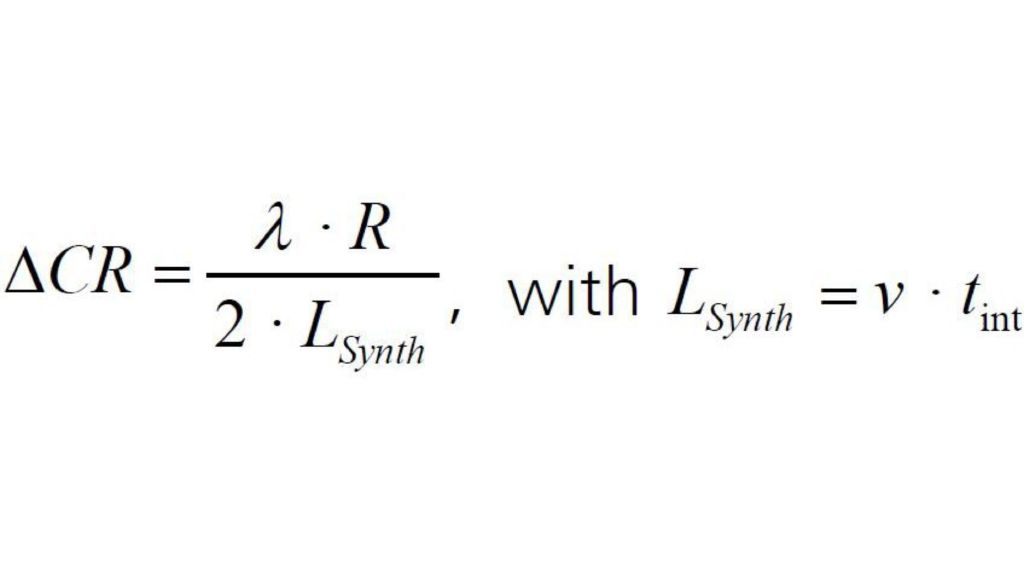 $\Delta CR = \frac{\lambda \cdot R}{2 \cdot L_{Synth}}$, with $L_{Synth} = v \cdot t_{\text{int}}$