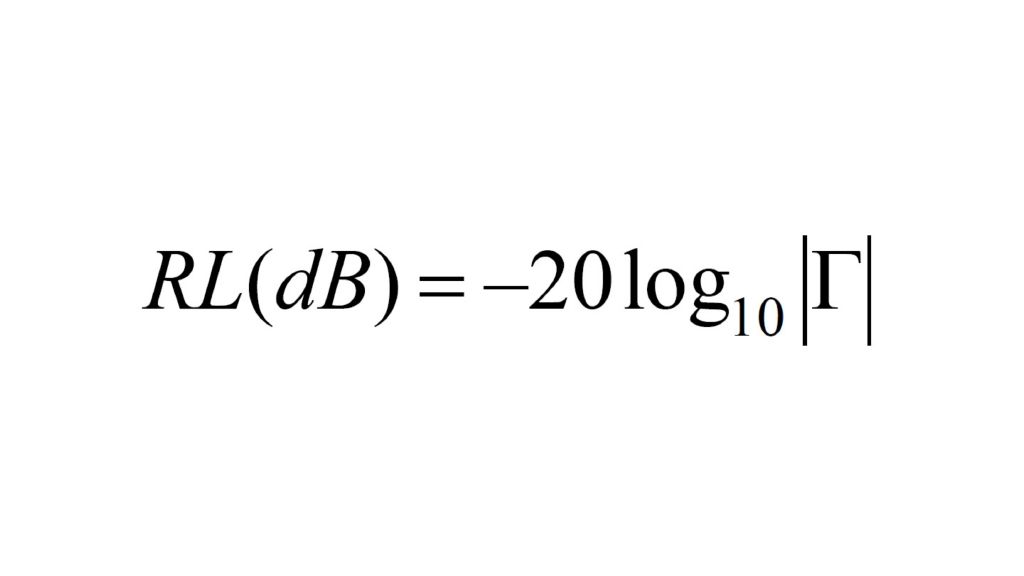 $RL(dB) = -20\log_{10}|\Gamma|$