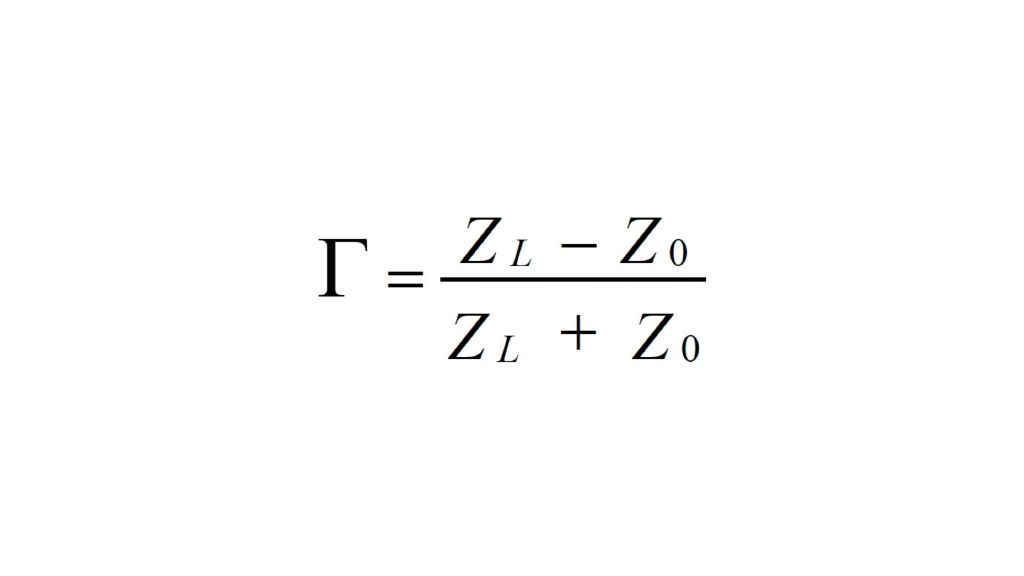 $\Gamma = \frac{Z_L - Z_0}{Z_L + Z_0}$