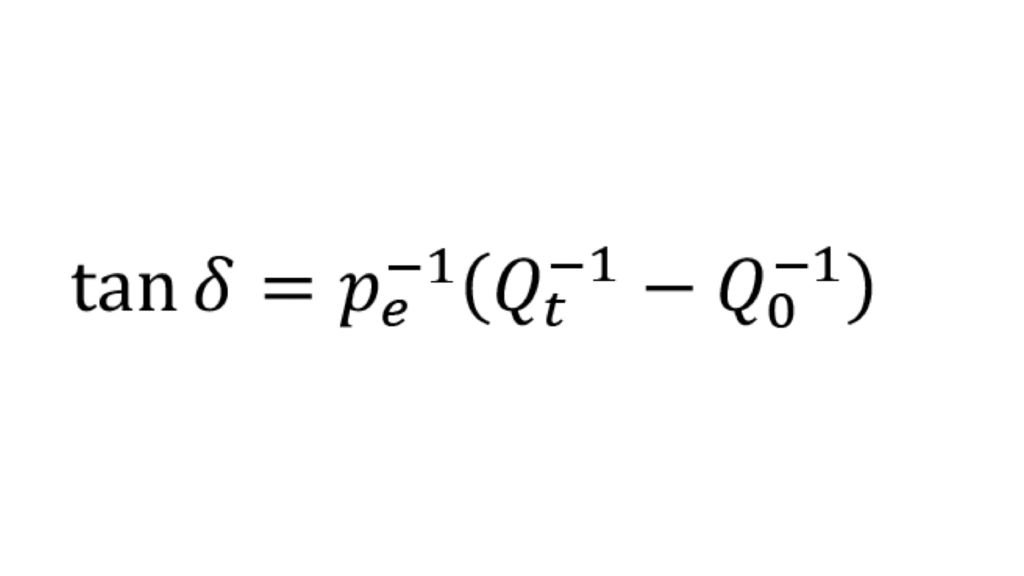 $\tan \delta = p_e^{-1}(Q_t^{-1} - Q_0^{-1})$