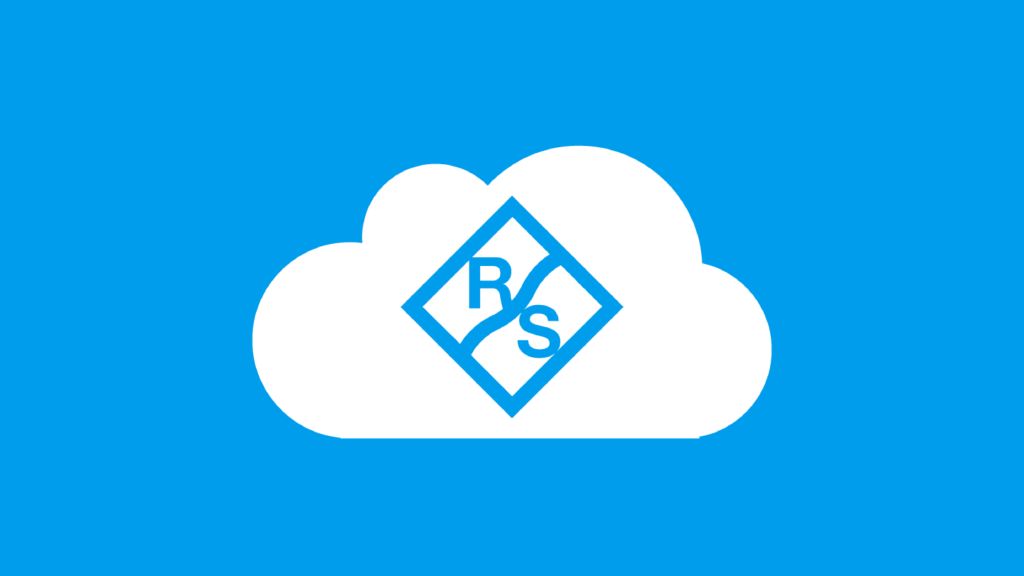 R S