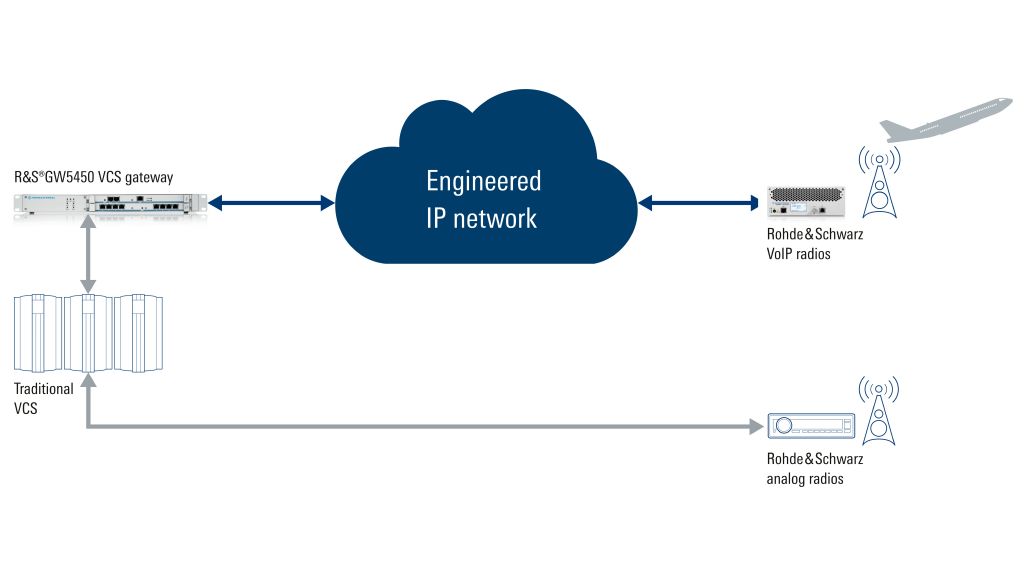 R&S®GW5450 VCS gateway

Engineered IP network

Rohde&Schwarz VoIP radios

Traditional VCS

Rohde&Schwarz analog radios