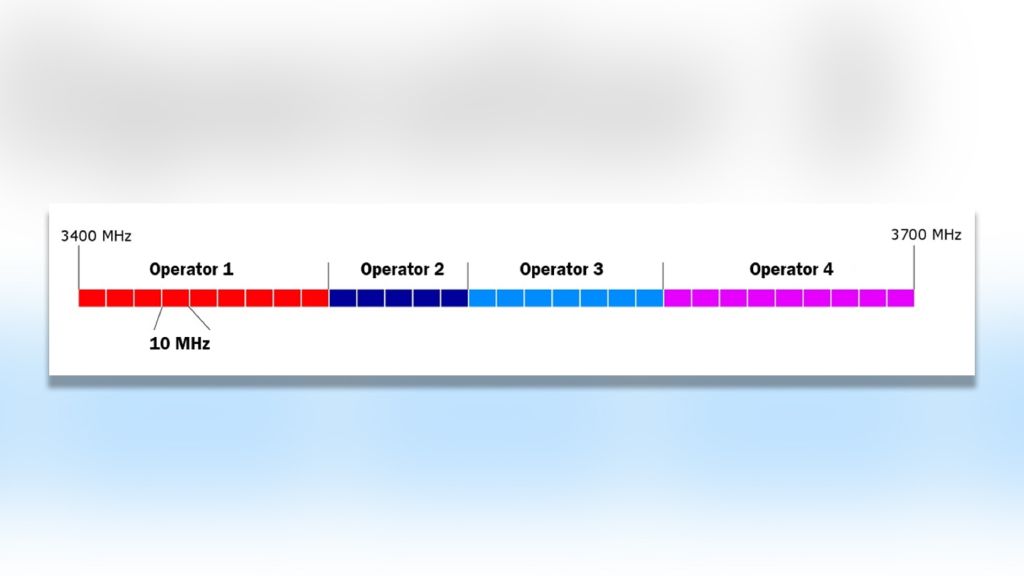 3400 MHz

3700 MHz

Operator 1

Operator 2

Operator 3

Operator 4

10 MHz