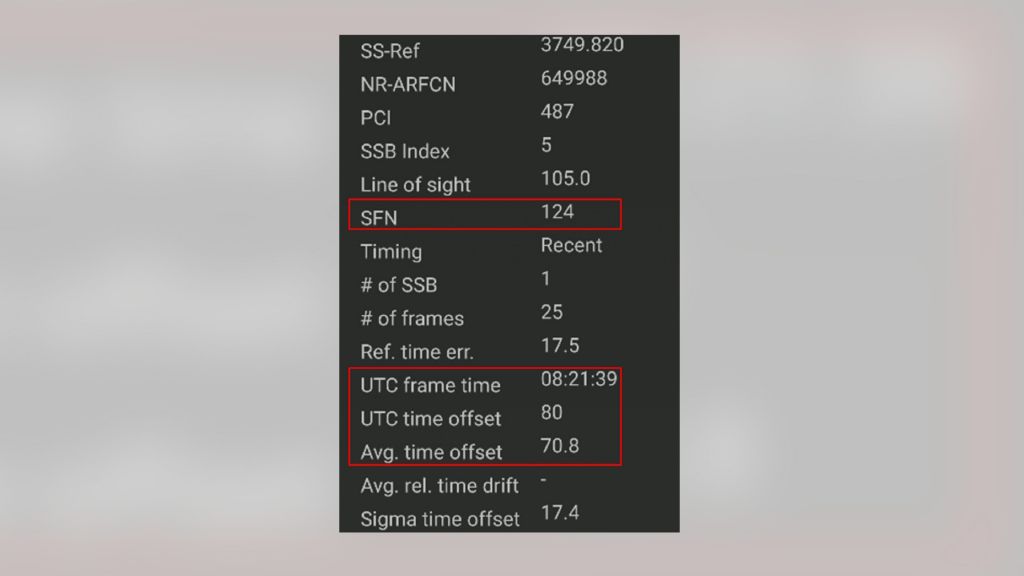 | | |
|---|---|
| SS-Ref | 3749.820 |
| NR-ARFCN | 649988 |
| PCI | 487 |
| SSB Index | 5 |
| Line of sight | 105.0 |
| SFN | 124 |
| Timing | Recent |
| # of SSB | 1 |
| # of frames | 25 |
| Ref. time err. | 17.5 |
| UTC frame time | 08:21:39 |
| UTC time offset | 80 |
| Avg. time offset | 70.8 |
| Avg. rel. time drift | - |
| Sigma time offset | 17.4 |