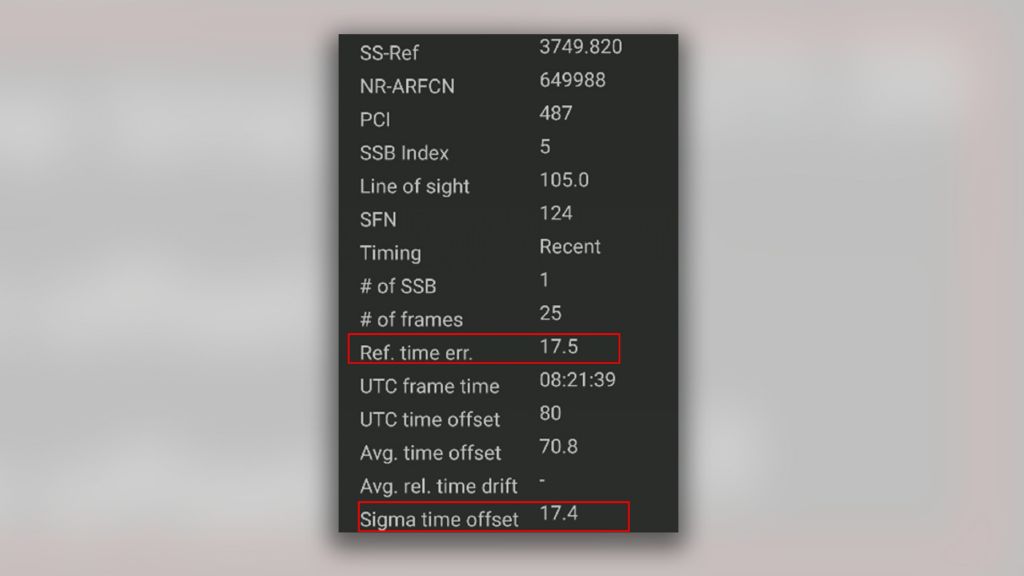 | | |
|---|---|
| SS-Ref | 3749.820 |
| NR-ARFCN | 649988 |
| PCI | 487 |
| SSB Index | 5 |
| Line of sight | 105.0 |
| SFN | 124 |
| Timing | Recent |
| # of SSB | 1 |
| # of frames | 25 |
| Ref. time err. | 17.5 |
| UTC frame time | 08:21:39 |
| UTC time offset | 80 |
| Avg. time offset | 70.8 |
| Avg. rel. time drift | - |
| Sigma time offset | 17.4 |