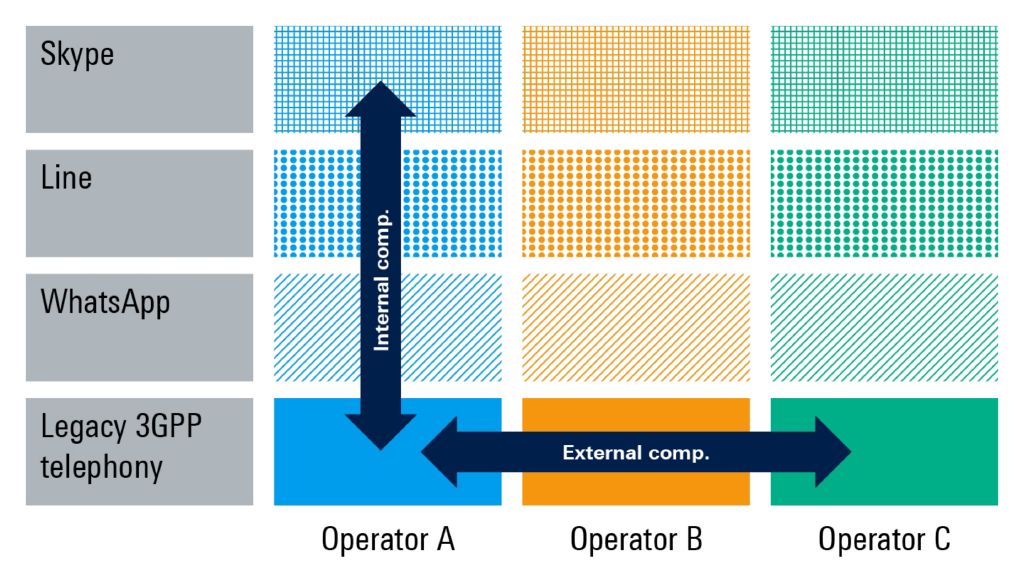 Skype

Line

WhatsApp

Legacy 3GPP telephony

Internal comp.

External comp.

Operator A

Operator B

Operator C