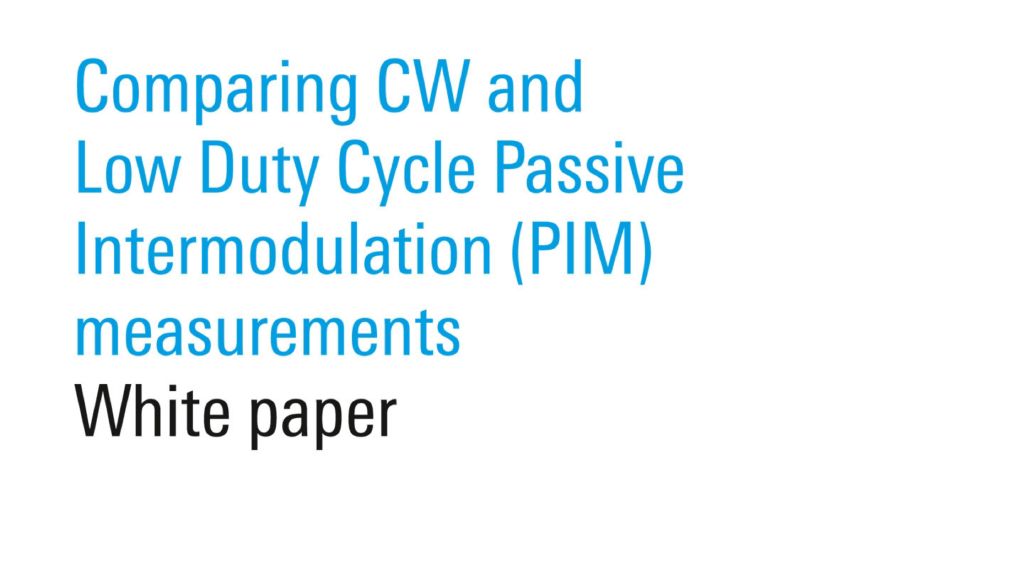 Comparing CW and Low Duty Cycle Passive Intermodulation (PIM) measurements
White paper