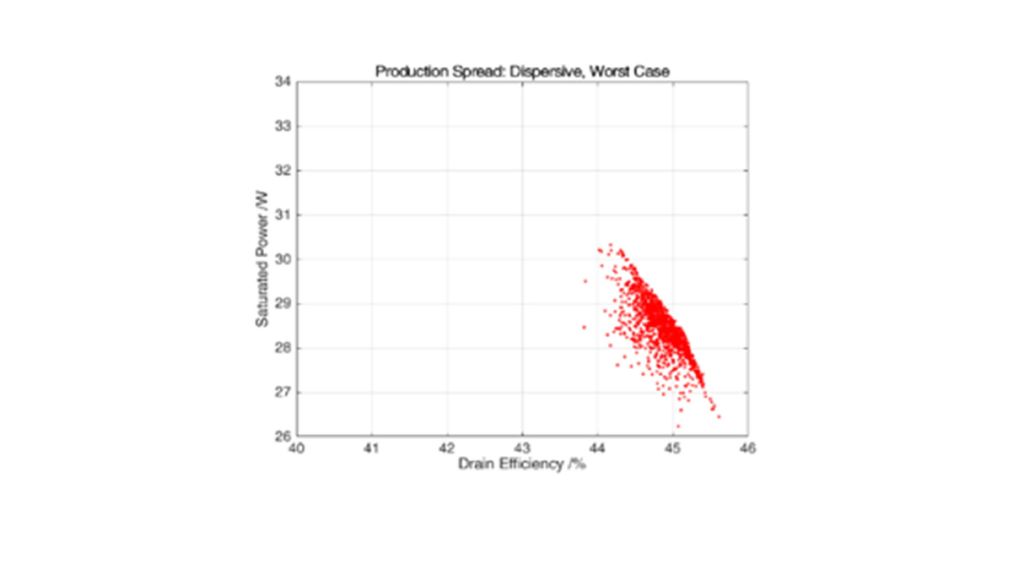 Production Spread: Dispersive, Worst Case

Saturated Power /W

34
33
32
31
30
29
28
27
26

40
41
42
43
44
45
46

Drain Efficiency /%