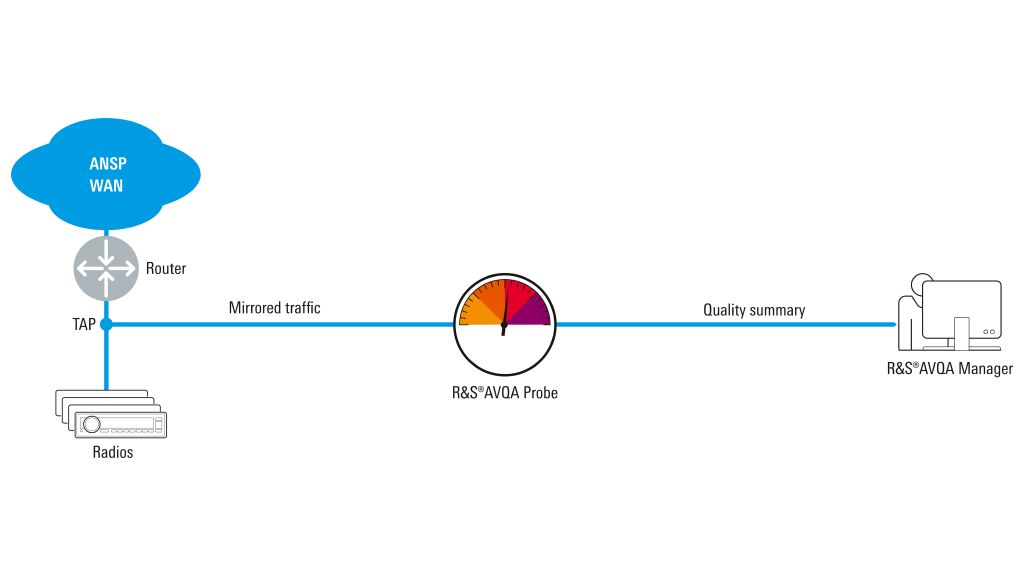 ANSP
WAN

Router

TAP

Mirrored traffic

Quality summary

Radios

R&S®AVQA Probe

R&S®AVQA Manager