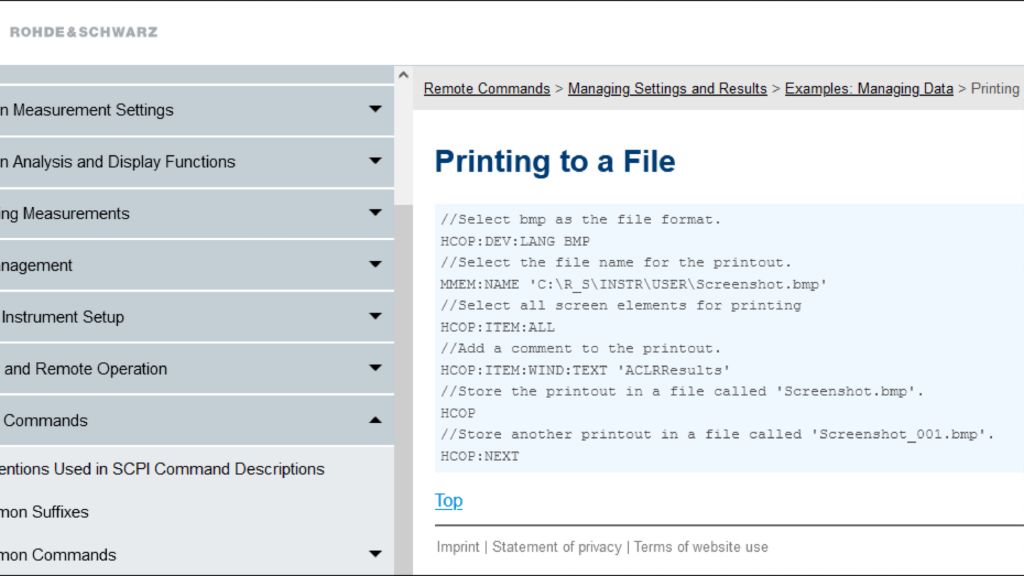 ROHDE&SCHWARZ

n Measurement Settings

n Analysis and Display Functions

ing Measurements

nagement

Instrument Setup

and Remote Operation

Commands

entions Used in SCPI Command Descriptions

mon Suffixes

mon Commands

Remote Commands > Managing Settings and Results > Examples: Managing Data > Printing

Printing to a File

//Select bmp as the file format.
HCOP:DEV:LANG BMP
//Select the file name for the printout.
MMEM:NAME 'C:\R_S\INSTR\USER\Screenshot.bmp'
//Select all screen elements for printing
HCOP:ITEM:ALL
//Add a comment to the printout.
HCOP:ITEM:WIND:TEXT 'ACLRResults'
//Store the printout in a file called 'Screenshot.bmp'.
HCOP
//Store another printout in a file called 'Screenshot_001.bmp'.
HCOP:NEXT

Top

Imprint | Statement of privacy | Terms of website use