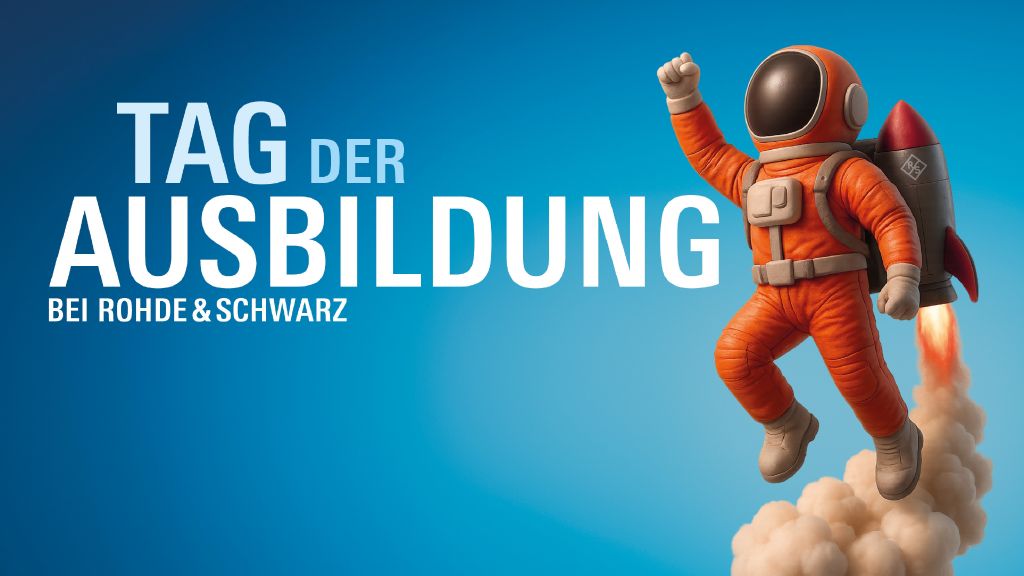 TAG DER
AUSBILDUNG
BEI ROHDE & SCHWARZ